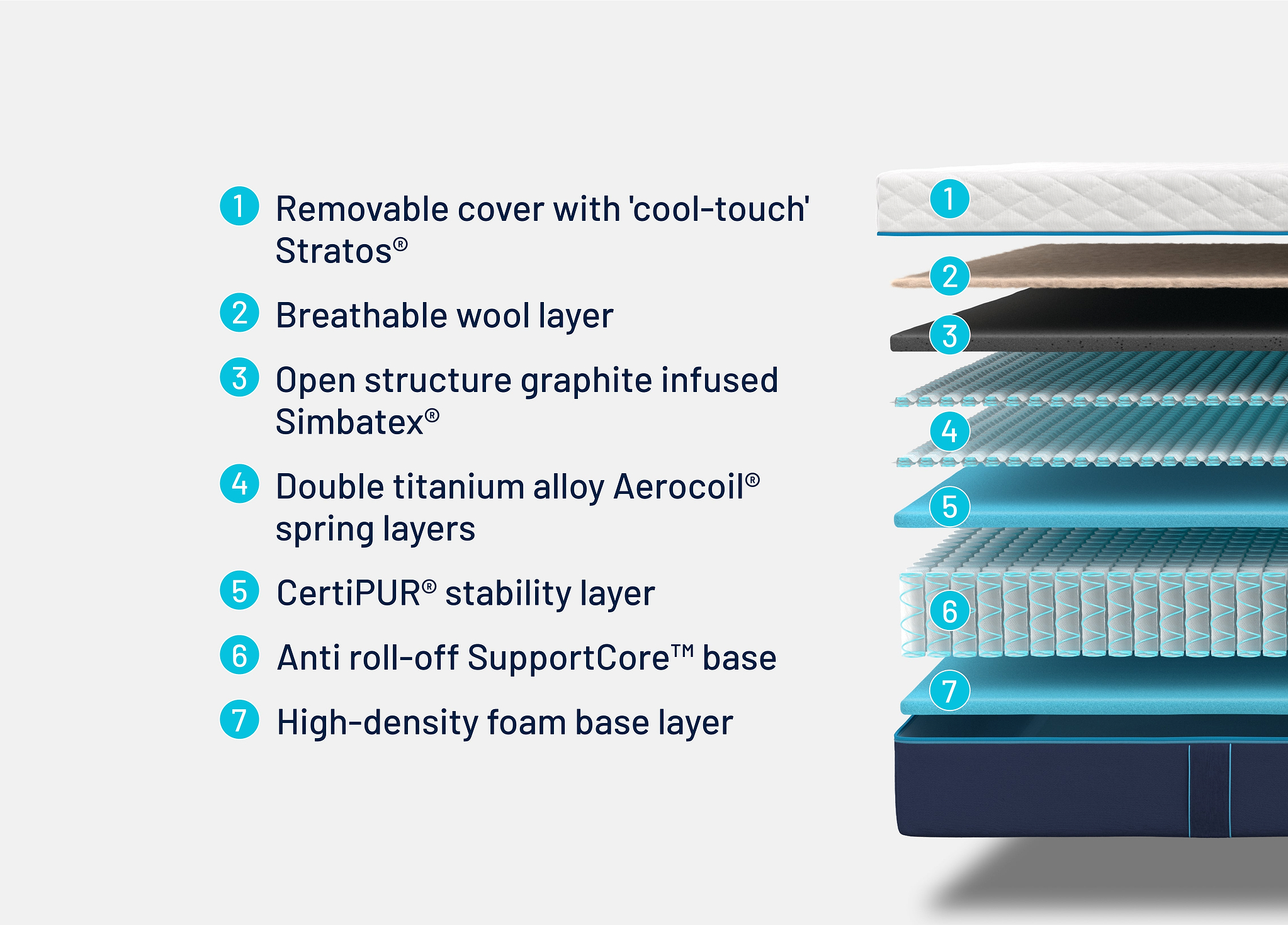 1 Removable cover with 'cool-touch' Stratos®

2 Breathable wool layer

3 Open structure graphite infused Simbatex®

4 Double titanium alloy Aerocoil® spring layers

5 CertiPUR® stability layer

6 Anti roll-off SupportCore™ base

7 High-density foam base layer

1
2
3
4
5
6
7