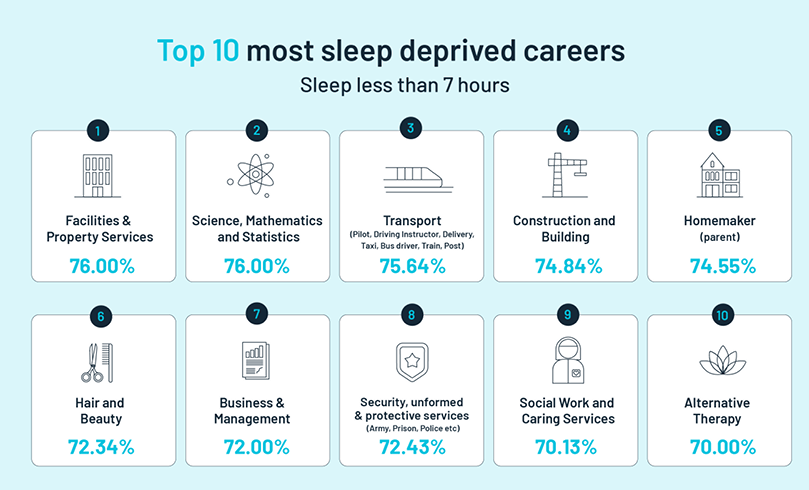 Top 10 most sleep deprived careers
Sleep less than 7 hours

1
Facilities & Property Services
76.00%

2
Science, Mathematics and Statistics
76.00%

3
Transport
(Pilot, Driving Instructor, Delivery, Taxi, Bus driver, Train, Post)
75.64%

4
Construction and Building
74.84%

5
Homemaker
(parent)
74.55%

6
Hair and Beauty
72.34%

7
Business & Management
72.00%

8
Security, unformed & protective services
(Army, Prison, Police etc)
72.43%

9
Social Work and Caring Services
70.13%

10
Alternative Therapy
70.00%